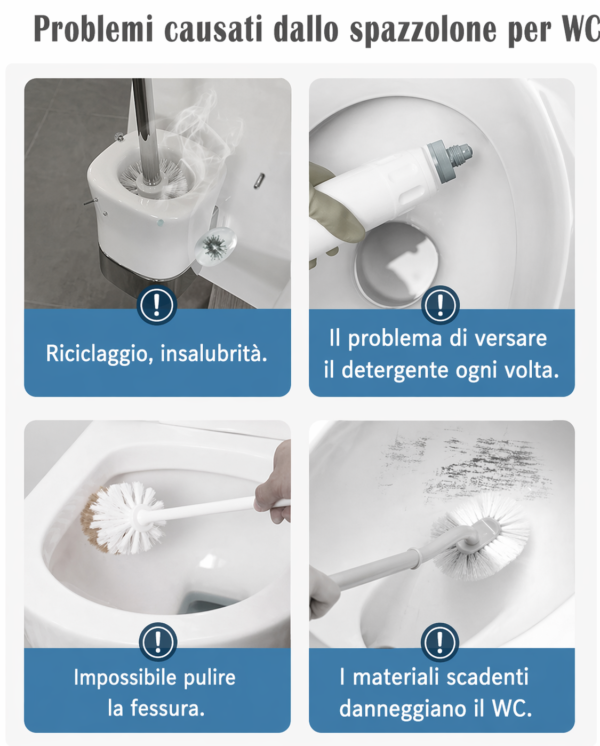 Problemi causati dallo spazzolone per WC

!
Riciclaggio, insalubrità.

!
Il problema di versare il detergente ogni volta.

!
Impossibile pulire la fessura.

!
I materiali scadenti danneggiano il WC.