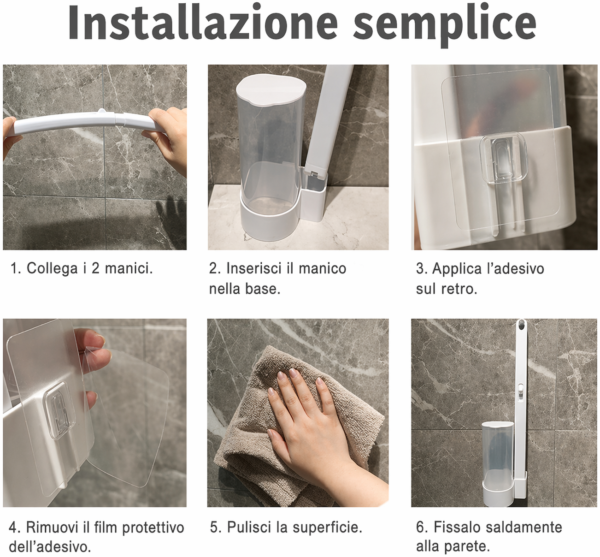 Installazione semplice

1. Collega i 2 manici.

2. Inserisci il manico nella base.

3. Applica l'adesivo sul retro.

4. Rimuovi il film protettivo dell'adesivo.

5. Pulisci la superficie.

6. Fissalo saldamente alla parete.